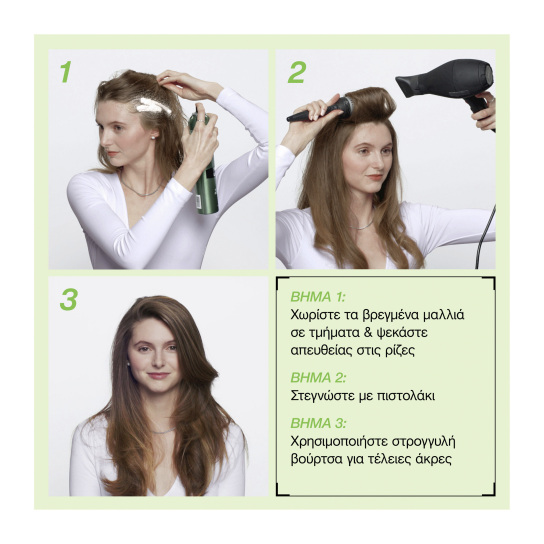 1

2

3

ΒΗΜΑ 1:
Χωρίστε τα βρεγμένα μαλλιά σε τμήματα & ψεκάστε απευθείας στις ρίζες

ΒΗΜΑ 2:
Στεγνώστε με πιστολάκι

ΒΗΜΑ 3:
Χρησιμοποιήστε στρογγυλή βούρτσα για τέλειες άκρες