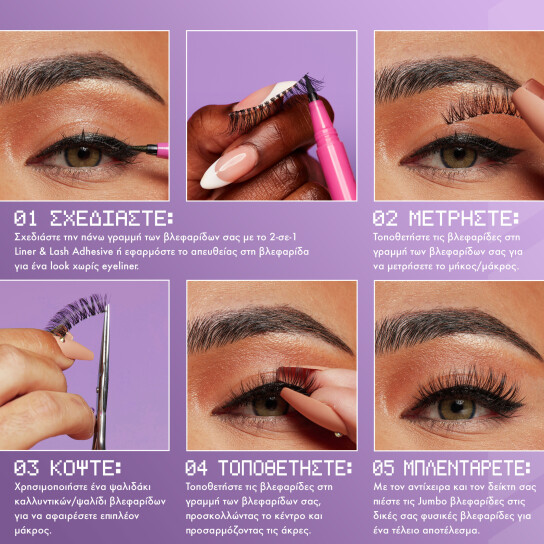 01 ΣΧΕΔΙΑΣΤΕ:
Σχεδιάστε την πάνω γραμμή των βλεφαρίδων σας με το 2-σε-1 Liner & Lash Adhesive ή εφαρμόστε το απευθείας στη βλεφαρίδα για ένα look χωρίς eyeliner.

02 ΜΕΤΡΗΣΤΕ:
Τοποθετήστε τις βλεφαρίδες στη γραμμή των βλεφαρίδων σας για να μετρήσετε το μήκος/μάκρος.

03 ΚΟΨΤΕ:
Χρησιμοποιήστε ένα ψαλιδάκι καλλυντικών/ψαλίδι βλεφαρίδων για να αφαιρέσετε επιπλέον μάκρος.

04 ΤΟΠΟΘΕΤΗΣΤΕ:
Τοποθετήστε τις βλεφαρίδες στη γραμμή των βλεφαρίδων σας, προσκολλώντας το κέντρο και προσαρμόζοντας τις άκρες.

05 ΜΠΛΕΝΤΑΡΕΤΕ:
Με τον αντίχειρα και τον δείκτη σας πιέστε τις Jumbo βλεφαρίδες στις δικές σας φυσικές βλεφαρίδες για ένα τέλειο αποτέλεσμα.