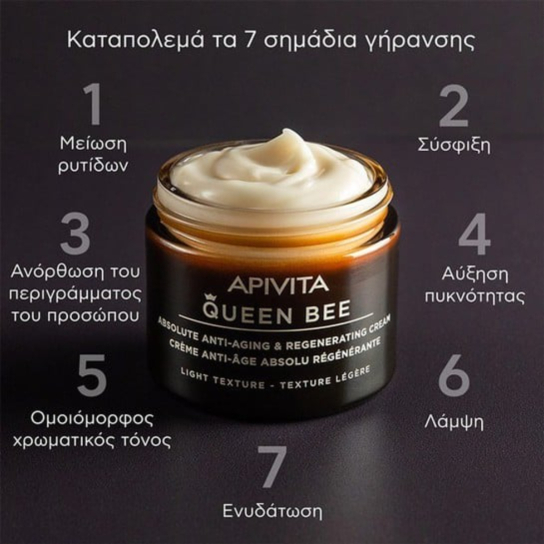 Καταπολεμά τα 7 σημάδια γήρανσης

1
Μείωση ρυτίδων

2
Σύσφιξη

3
Ανόρθωση του περιγράμματος του προσώπου

4
Αύξηση πυκνότητας

APIVITA
QUEEN BEE
ABSOLUTE ANTI-AGING & REGENERATING CREAM
CRÈME ANTI-ÂGE ABSOLU RÉGÉNÉRANTE
LIGHT TEXTURE - TEXTURE LÉGÈRE

5
Ομοιόμορφος χρωματικός τόνος

6
Λάμψη

7
Ενυδάτωση