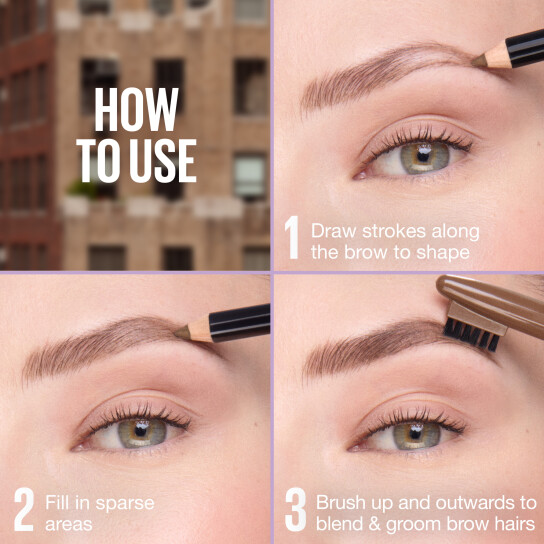 HOW TO USE

1 Draw strokes along the brow to shape

2 Fill in sparse areas

3 Brush up and outwards to blend & groom brow hairs